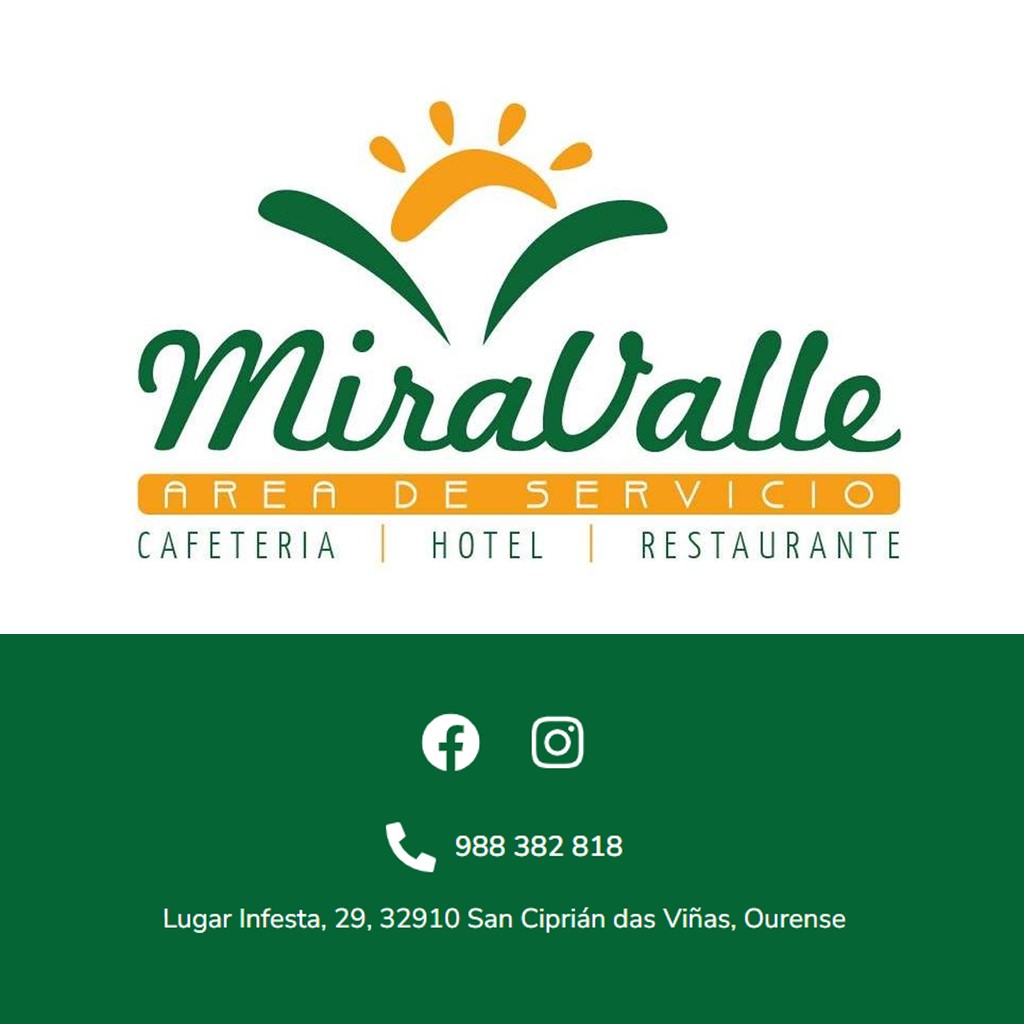 MiraValle

AREA DE SERVICIO

CAFETERIA | HOTEL | RESTAURANTE

988 382 818

Lugar Infesta, 29, 32910 San Ciprián das Viñas, Ourense